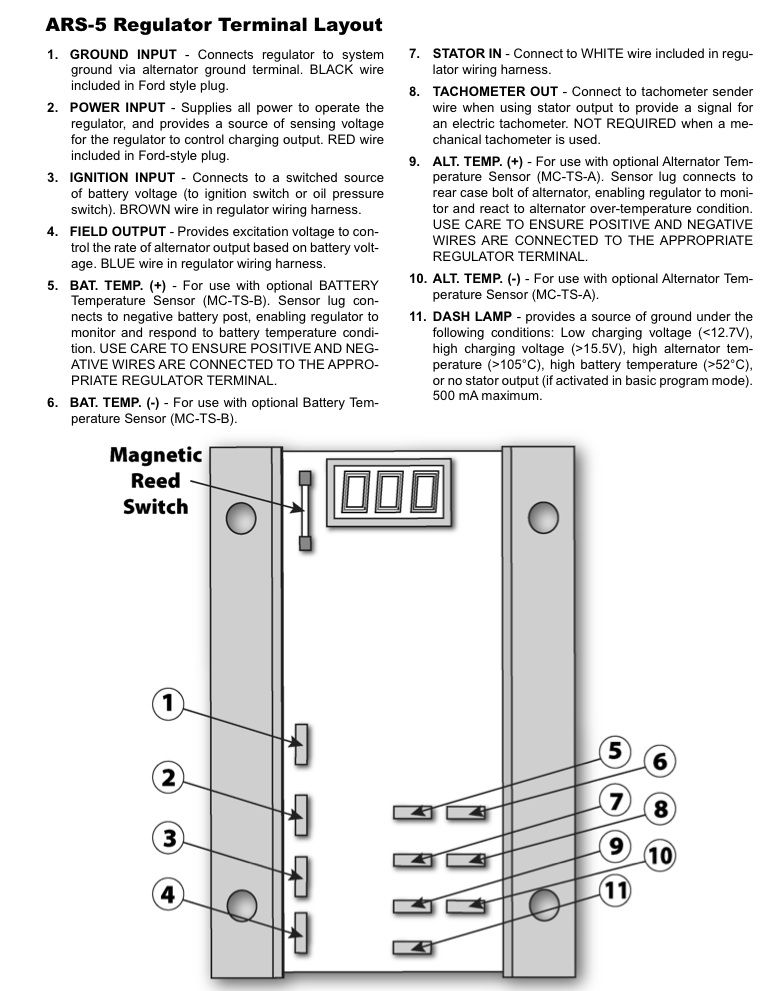 ARS-5 Regulator Terminal Layout

1. GROUND INPUT - Connects regulator to system ground via alternator ground terminal. BLACK wire included in Ford style plug.

2. POWER INPUT - Supplies all power to operate the regulator, and provides a source of sensing voltage for the regulator to control charging output. RED wire included in Ford-style plug.

3. IGNITION INPUT - Connects to a switched source of battery voltage (to ignition switch or oil pressure switch). BROWN wire in regulator wiring harness.

4. FIELD OUTPUT - Provides excitation voltage to control the rate of alternator output based on battery voltage. BLUE wire in regulator wiring harness.

5. BAT. TEMP. (+) - For use with optional BATTERY Temperature Sensor (MC-TS-B). Sensor lug connects to negative battery post, enabling regulator to monitor and respond to battery temperature condition. USE CARE TO ENSURE POSITIVE AND NEGATIVE WIRES ARE CONNECTED TO THE APPROPRIATE REGULATOR TERMINAL.

6. BAT. TEMP. (-) - For use with optional Battery Temperature Sensor (MC-TS-B).

7. STATOR IN - Connect to WHITE wire included in regulator wiring harness.

8. TACHOMETER OUT - Connect to tachometer sender wire when using stator output to provide a signal for an electric tachometer. NOT REQUIRED when a mechanical tachometer is used.

9. ALT. TEMP. (+) - For use with optional Alternator Temperature Sensor (MC-TS-A). Sensor lug connects to rear case bolt of alternator, enabling regulator to monitor and react to alternator over-temperature condition. USE CARE TO ENSURE POSITIVE AND NEGATIVE WIRES ARE CONNECTED TO THE APPROPRIATE REGULATOR TERMINAL.

10. ALT. TEMP. (-) - For use with optional Alternator Temperature Sensor (MC-TS-A).

11. DASH LAMP - provides a source of ground under the following conditions: Low charging voltage (<12.7V), high charging voltage (>15.5V), high alternator temperature (>105°C), high battery temperature (>52°C), or no stator output (if activated in basic program mode). 500 mA maximum.

Magnetic Reed Switch

1
2
3
4
5
6
7
8
9
10
11